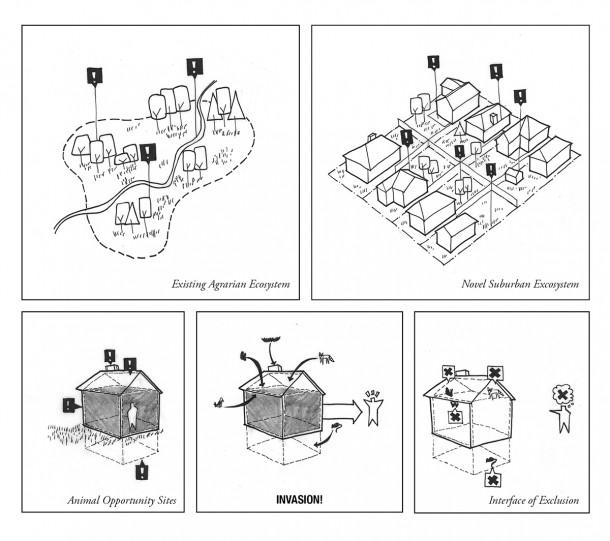 Existing Agrarian Ecosystem

Novel Suburban Excosystem

Animal Opportunity Sites

INVASION!

Interface of Exclusion