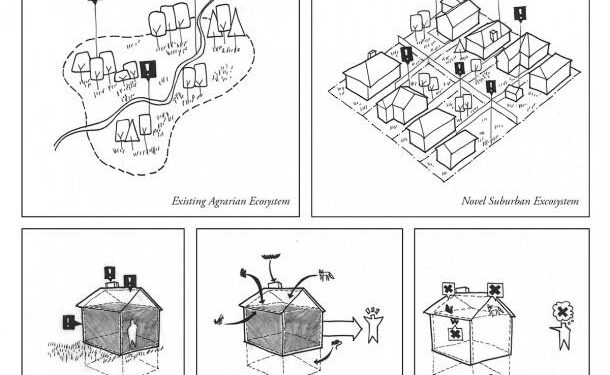 Existing Agrarian Ecosystem

Novel Suburban Excosystem